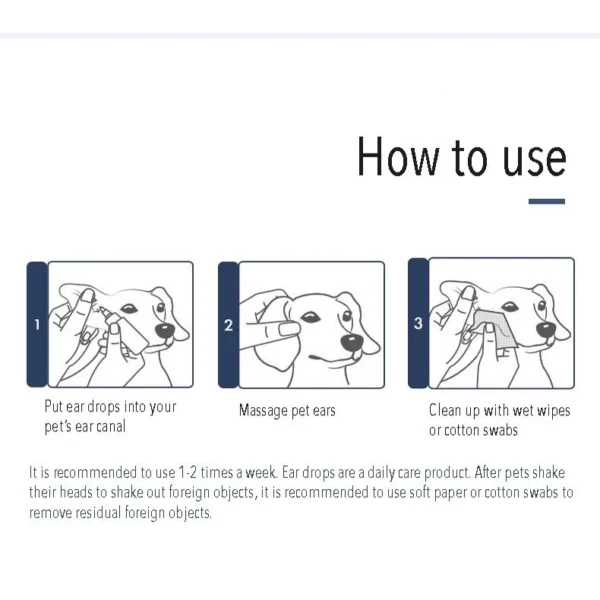 How to use

1

Put ear drops into your pet's ear canal

2

Massage pet ears

3

Clean up with wet wipes or cotton swabs

It is recommended to use 1-2 times a week. Ear drops are a daily care product. After pets shake their heads to shake out foreign objects, it is recommended to use soft paper or cotton swabs to remove residual foreign objects.